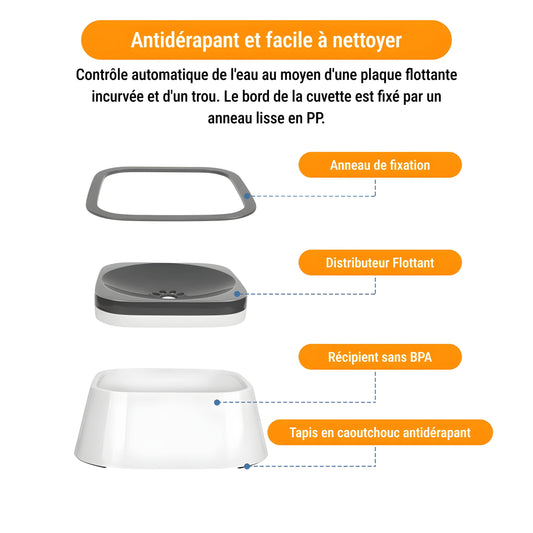 Antidérapant et facile à nettoyer

Contrôle automatique de l'eau au moyen d'une plaque flottante incurvée et d'un trou. Le bord de la cuvette est fixé par un anneau lisse en PP.

Anneau de fixation

Distributeur Flottant

Récipient sans BPA

Tapis en caoutchouc antidérapant